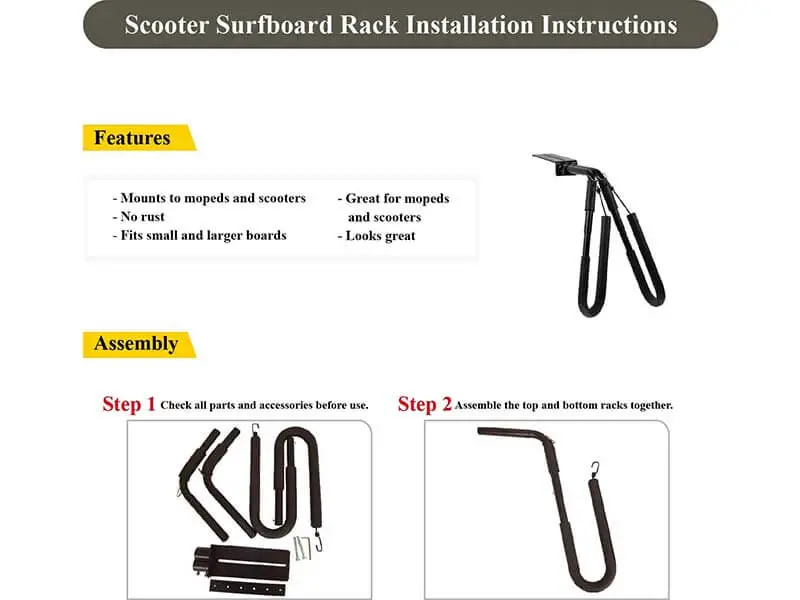 Scooter Surfboard Rack Installation Instructions

Features

- Mounts to mopeds and scooters
- No rust
- Fits small and larger boards

- Great for mopeds and scooters
- Looks great

Assembly

Step 1 Check all parts and accessories before use.

Step 2 Assemble the top and bottom racks together.