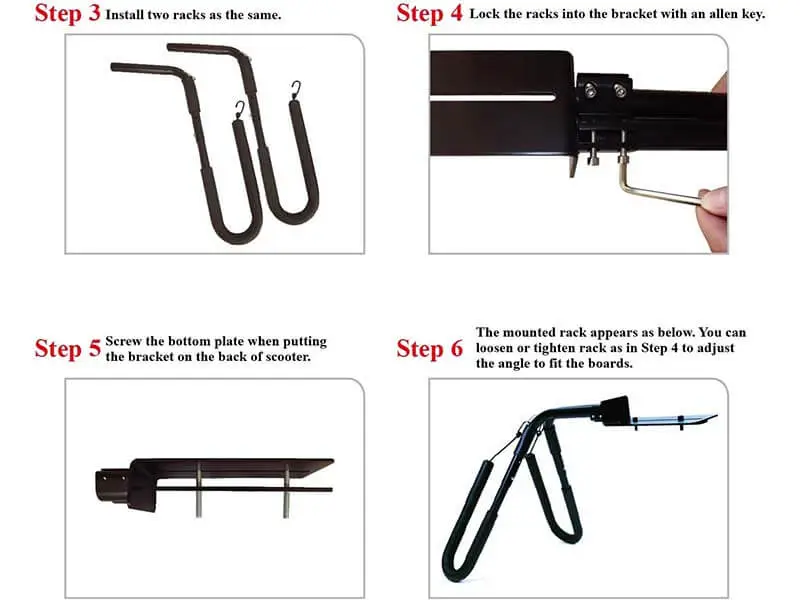 Step 3 Install two racks as the same.

Step 4 Lock the racks into the bracket with an allen key.

Step 5 Screw the bottom plate when putting the bracket on the back of scooter.

Step 6 The mounted rack appears as below. You can loosen or tighten rack as in Step 4 to adjust the angle to fit the boards.